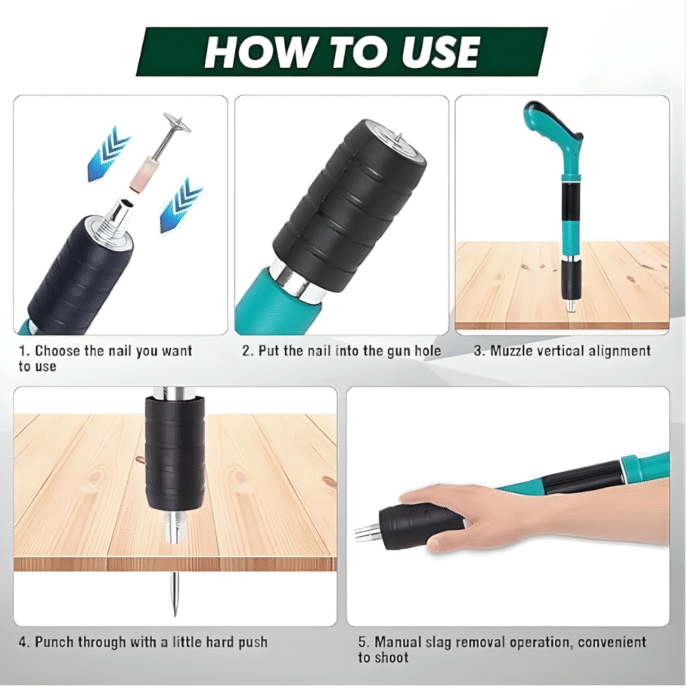 HOW TO USE

1. Choose the nail you want to use

2. Put the nail into the gun hole

3. Muzzle vertical alignment

4. Punch through with a little hard push

5. Manual slag removal operation, convenient to shoot