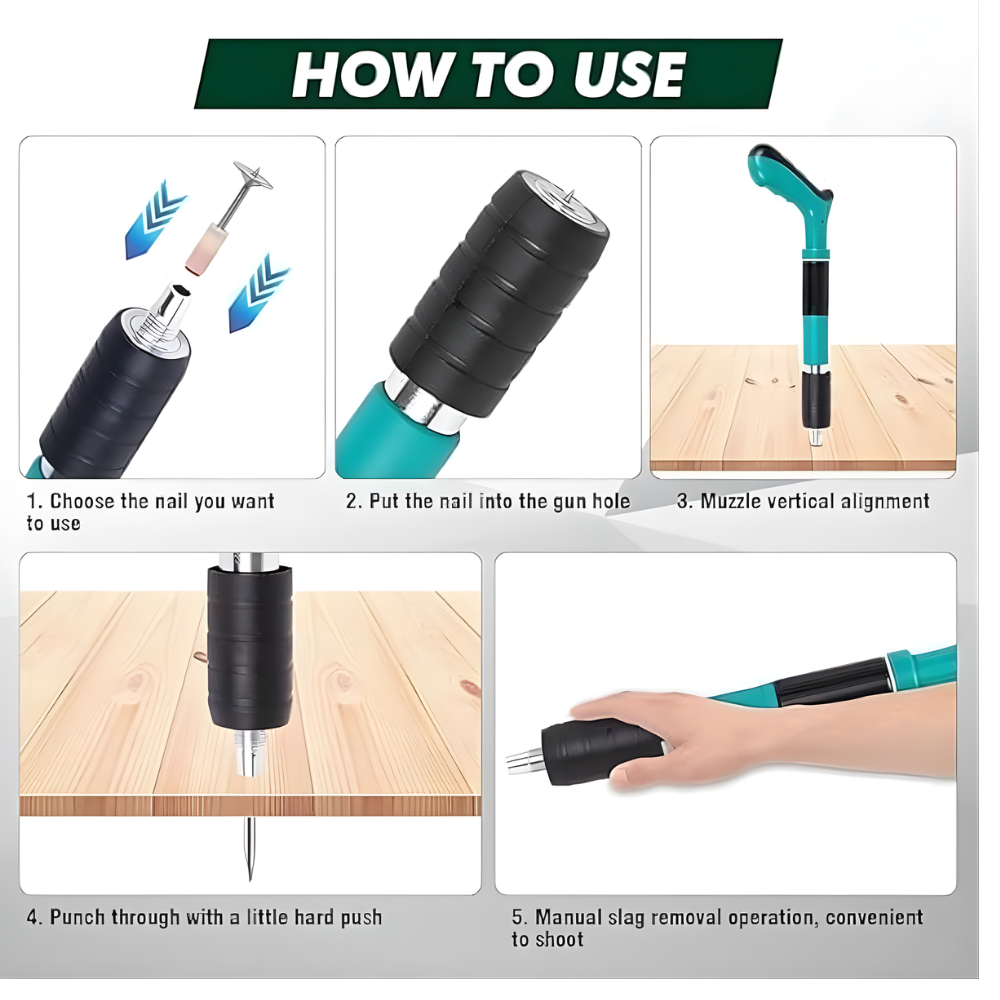 HOW TO USE

1. Choose the nail you want to use

2. Put the nail into the gun hole

3. Muzzle vertical alignment

4. Punch through with a little hard push

5. Manual slag removal operation, convenient to shoot