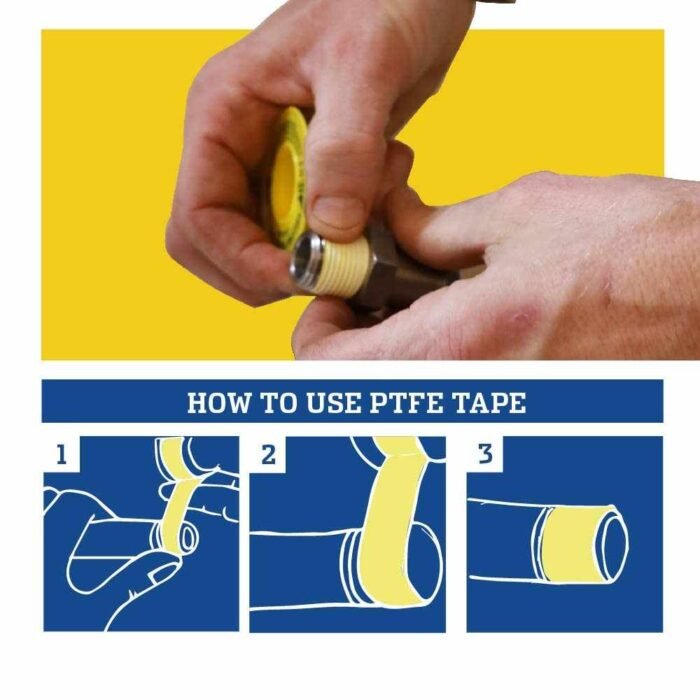 HOW TO USE PTFE TAPE

1

2

3