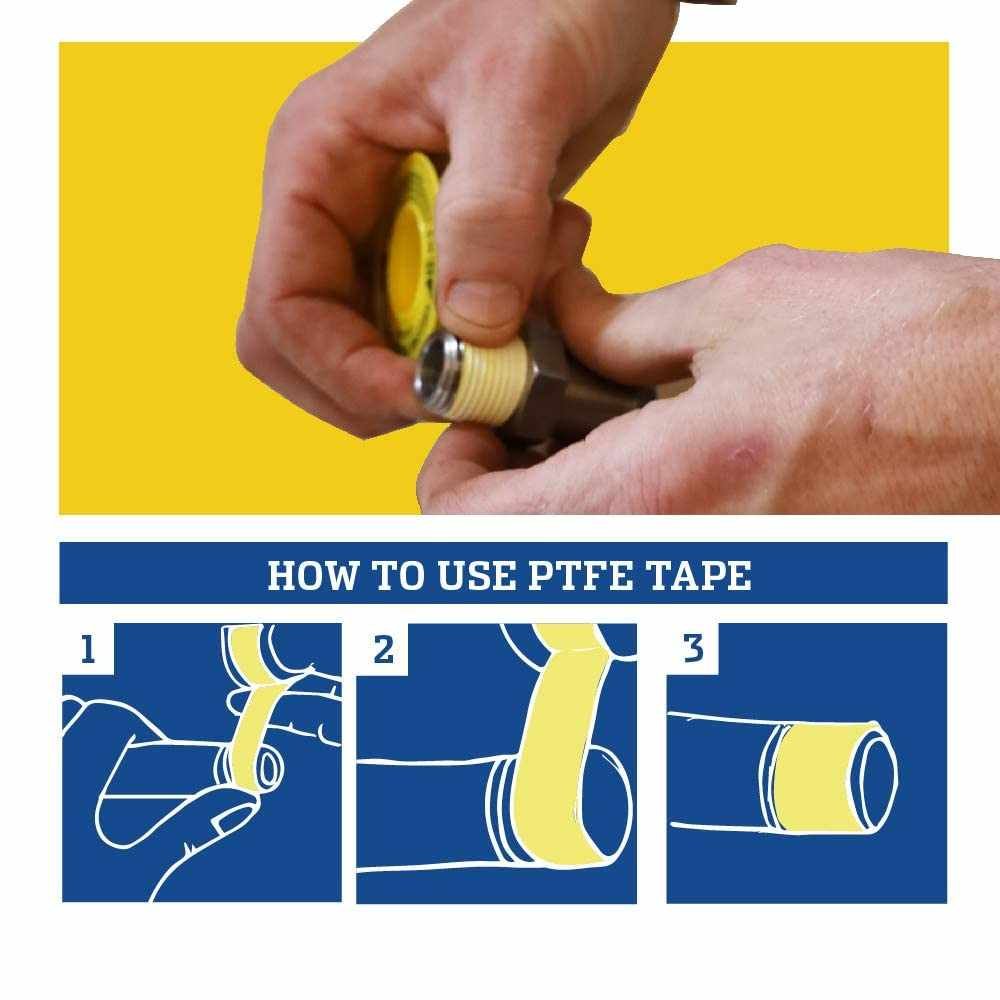 HOW TO USE PTFE TAPE

1

2

3